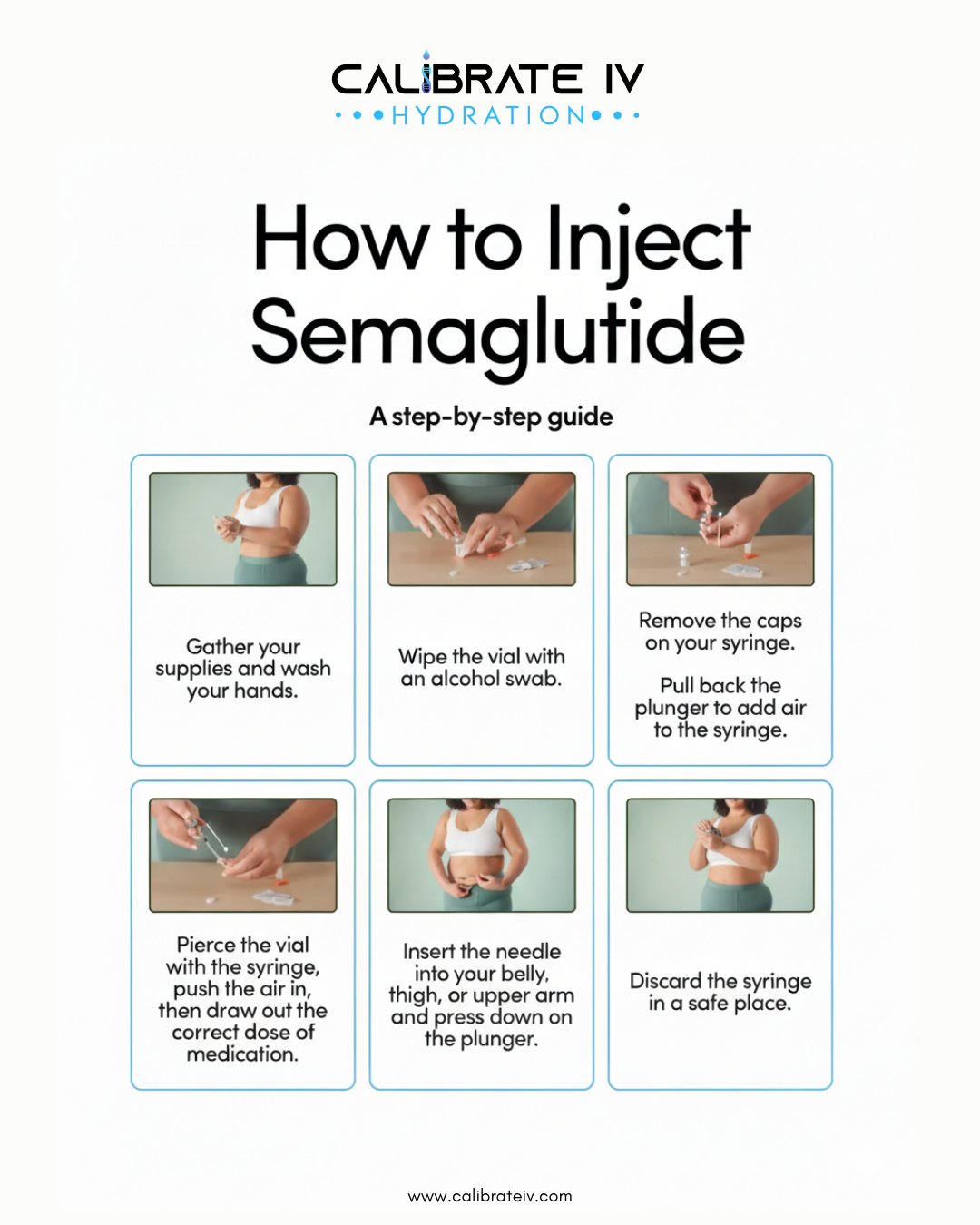 CALIBRATE IV
HYDRATION

How to Inject Semaglutide

A step-by-step guide

Gather your supplies and wash your hands.

Wipe the vial with an alcohol swab.

Remove the caps on your syringe.

Pull back the plunger to add air to the syringe.

Pierce the vial with the syringe, push the air in, then draw out the correct dose of medication.

Insert the needle into your belly, thigh, or upper arm and press down on the plunger.

Discard the syringe in a safe place.

www.calibrateiv.com